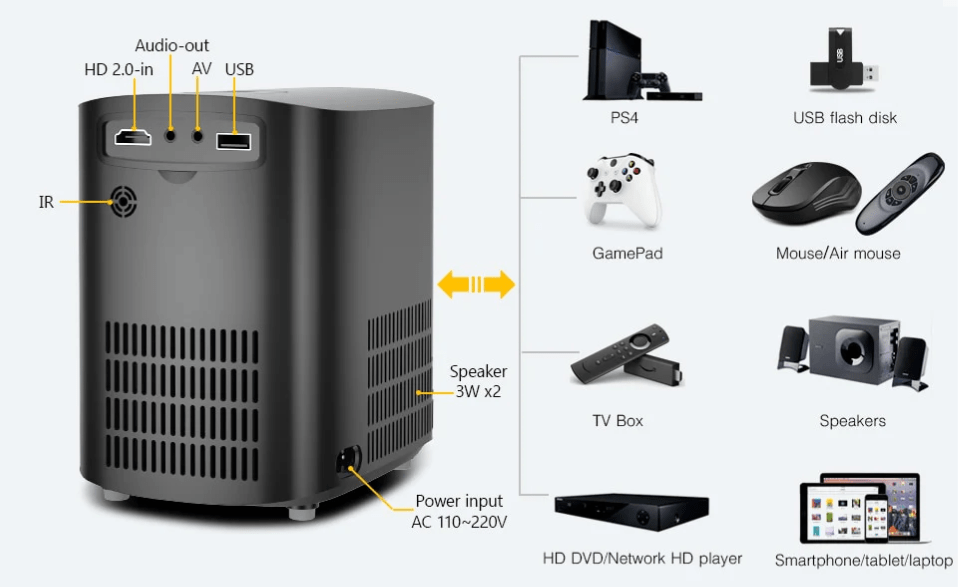 Audio-out
HD 2.0-in
AV
USB

IR

Speaker
3W x2

Power input
AC 110~220V

PS4

USB flash disk

GamePad

Mouse/Air mouse

TV Box

Speakers

HD DVD/Network HD player

Smartphone/tablet/laptop